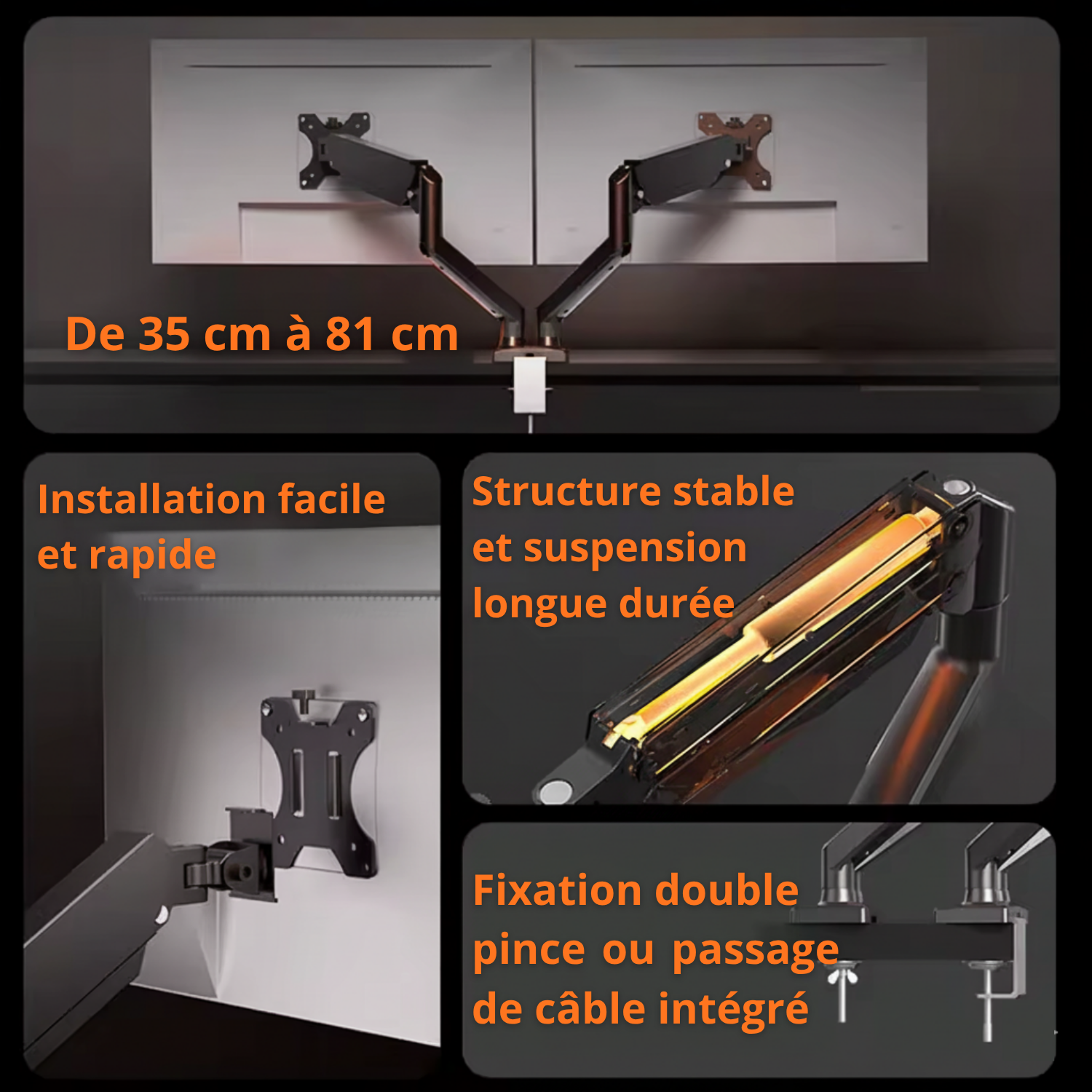 De 35 cm à 81 cm

Installation facile et rapide

Structure stable et suspension longue durée

Fixation double pince ou passage de câble intégré