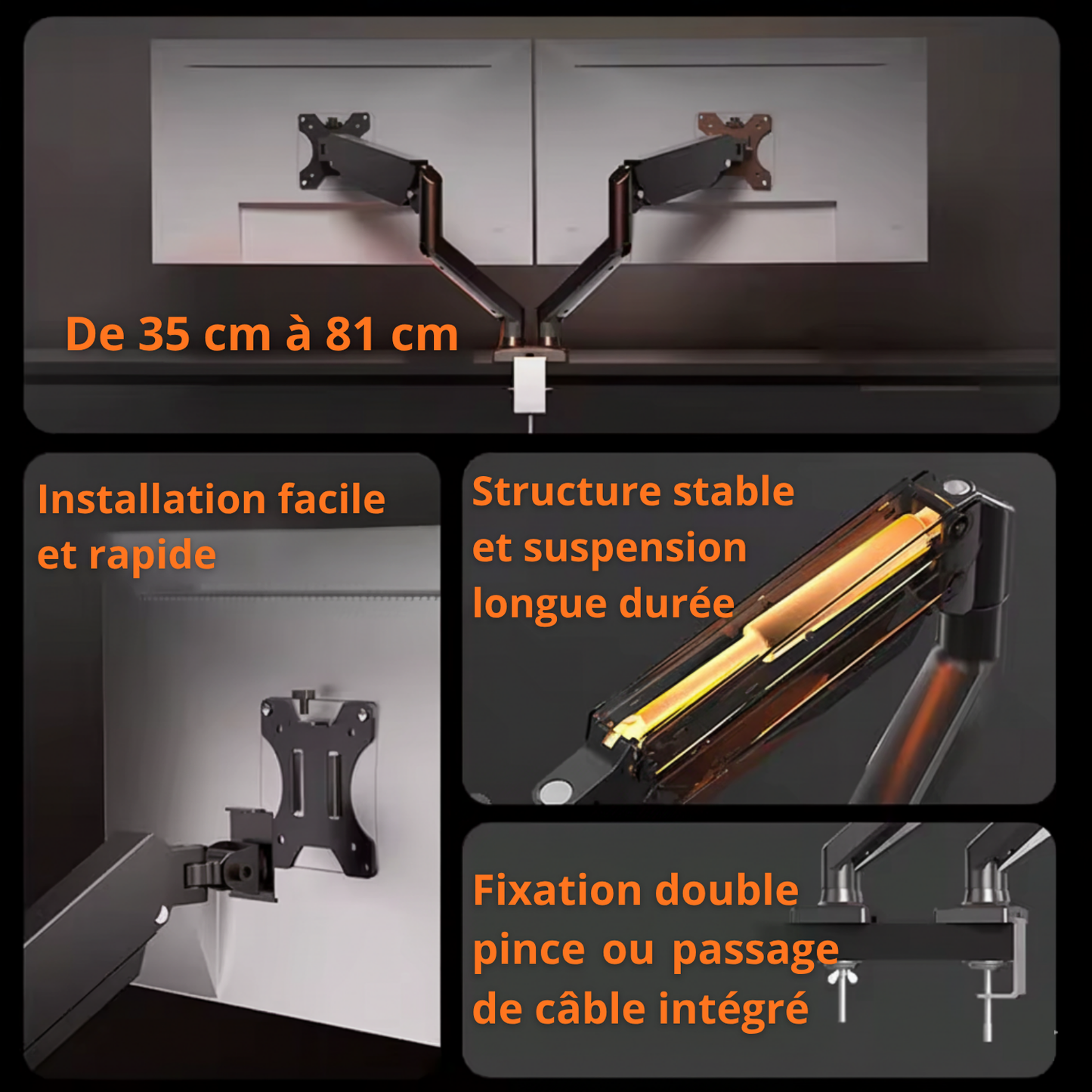 De 35 cm à 81 cm

Installation facile et rapide

Structure stable et suspension longue durée

Fixation double pince ou passage de câble intégré